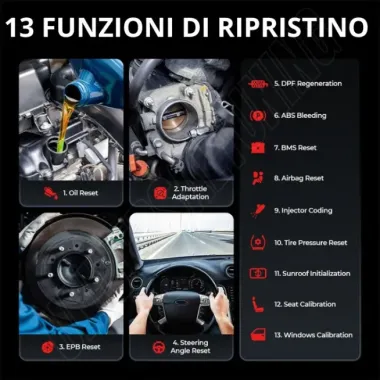 13 FUNZIONI DI RIPRISTINO

1. Oil Reset

2. Throttle Adaptation

3. EPB Reset

4. Steering Angle Reset

5. DPF Regeneration

6. ABS Bleeding

7. BMS Reset

8. Airbag Reset

9. Injector Coding

10. Tire Pressure Reset

11. Sunroof Initialization

12. Seat Calibration

13. Windows Calibration